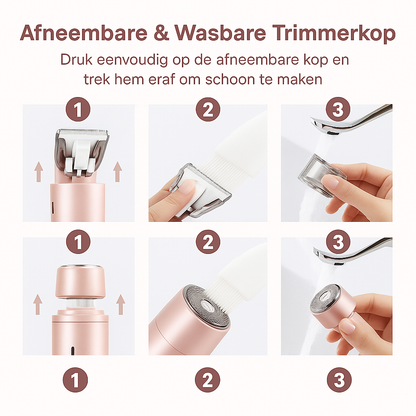 Afneembare & Wasbare Trimmerkop

Druk eenvoudig op de afneembare kop en trek hem eraf om schoon te maken

1

2

3

1

2

3

1

2

3